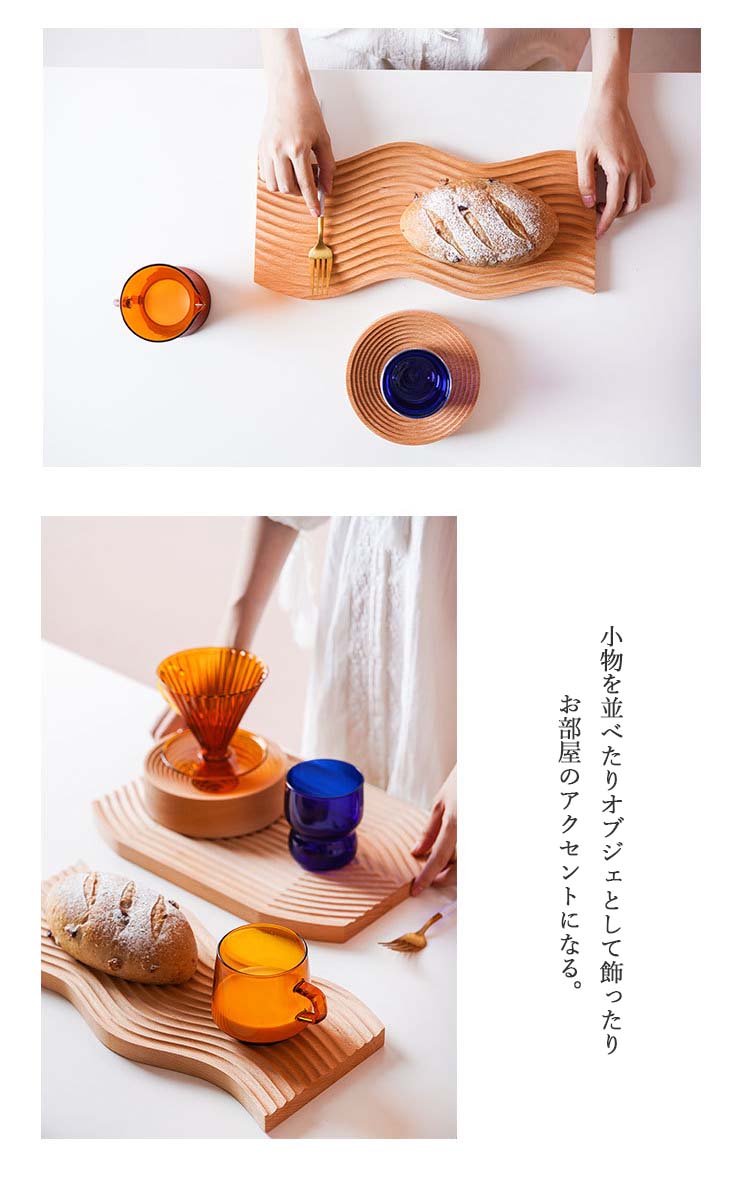 小物を並べたりオブジェとして飾ったり
お部屋のアクセントになる。