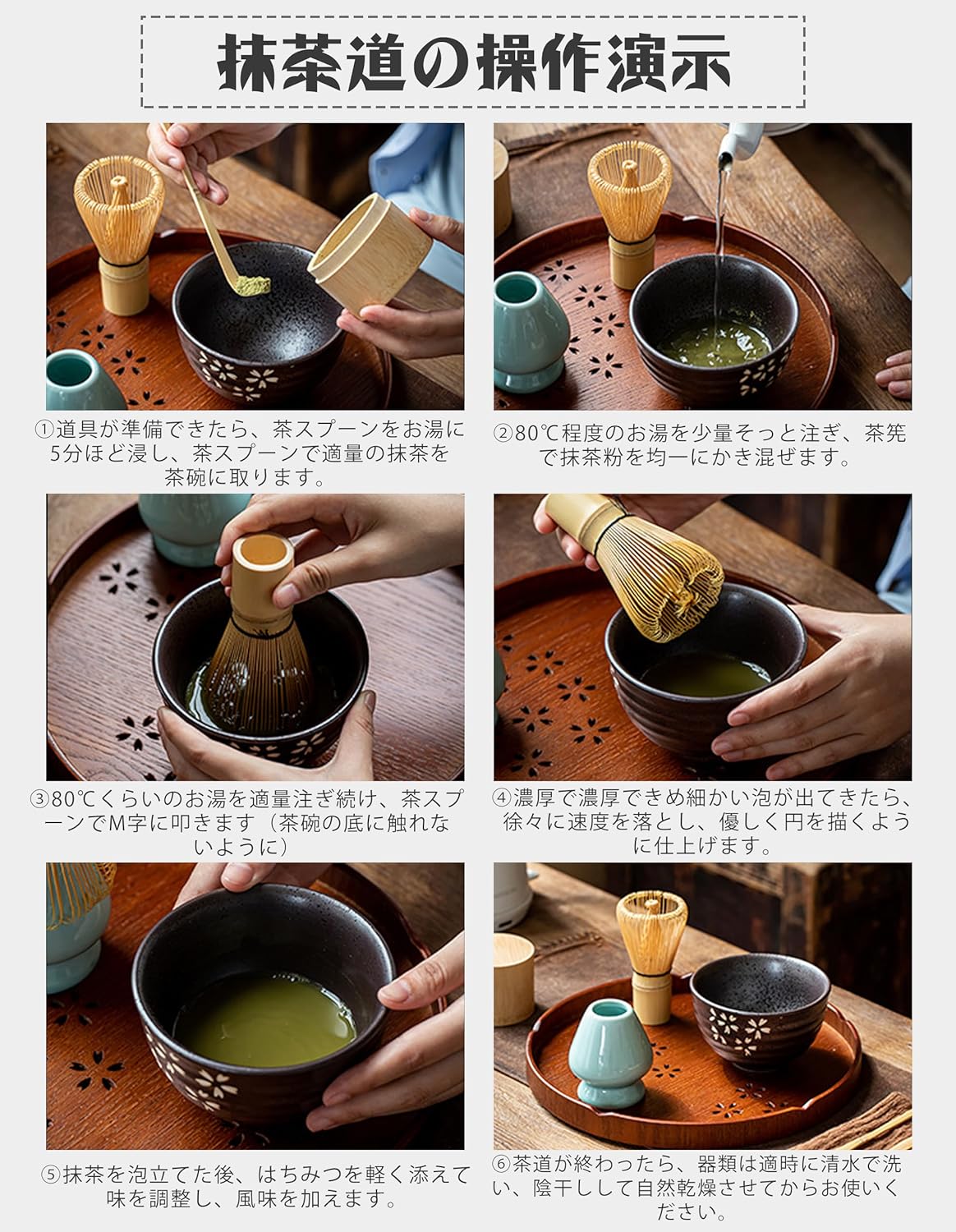 抹茶道の操作演示

①道具が準備できたら、茶スプーンをお湯に5分ほど浸し、茶スプーンで適量の抹茶を茶碗に取ります。

②80℃程度のお湯を少量そっと注ぎ、茶筅で抹茶粉を均一にかき混ぜます。

③80℃くらいのお湯を適量注ぎ続け、茶スプーンでM字に叩きます（茶碗の底に触れないように）

④濃厚で濃厚できめ細かい泡が出てきたら、徐々に速度を落とし、優しく円を描くように仕上げます。

⑤抹茶を泡立てた後、はちみつを軽く添えて味を調整し、風味を加えます。

⑥茶道が終わったら、器類は適時に清水で洗い、陰干しして自然乾燥させてからお使いください。