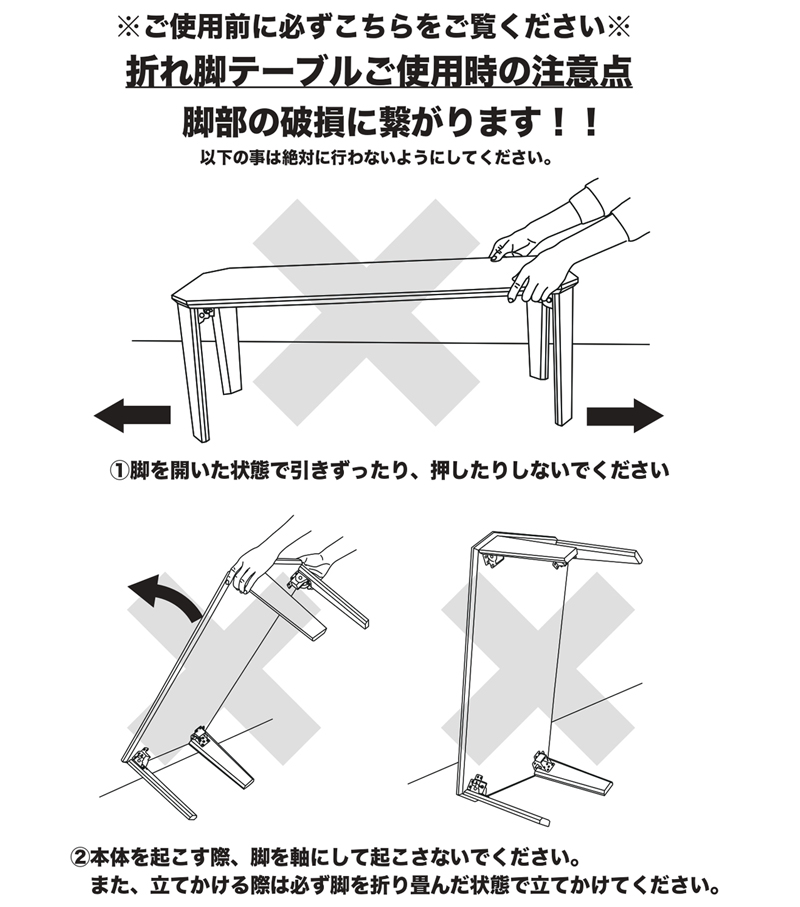 ※ご使用前に必ずこちらをご覧ください※

折れ脚テーブルご使用時の注意点

脚部の破損に繋がります！！

以下の事は絶対に行わないようにしてください。

①脚を開いた状態で引きずったり、押したりしないでください

②本体を起こす際、脚を軸にして起こさないでください。
また、立てかける際は必ず脚を折り畳んだ状態で立てかけてください。