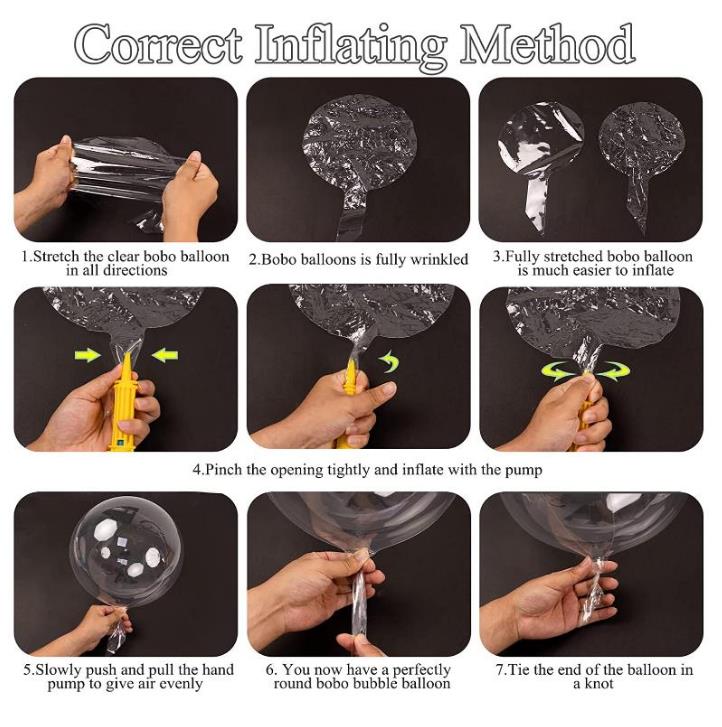 Correct Inflating Method

1.Stretch the clear bobo balloon in all directions

2.Bobo balloons is fully wrinkled

3.Fully stretched bobo balloon is much easier to inflate

4.Pinch the opening tightly and inflate with the pump

5.Slowly push and pull the hand pump to give air evenly

6. You now have a perfectly round bobo bubble balloon

7.Tie the end of the balloon in a knot