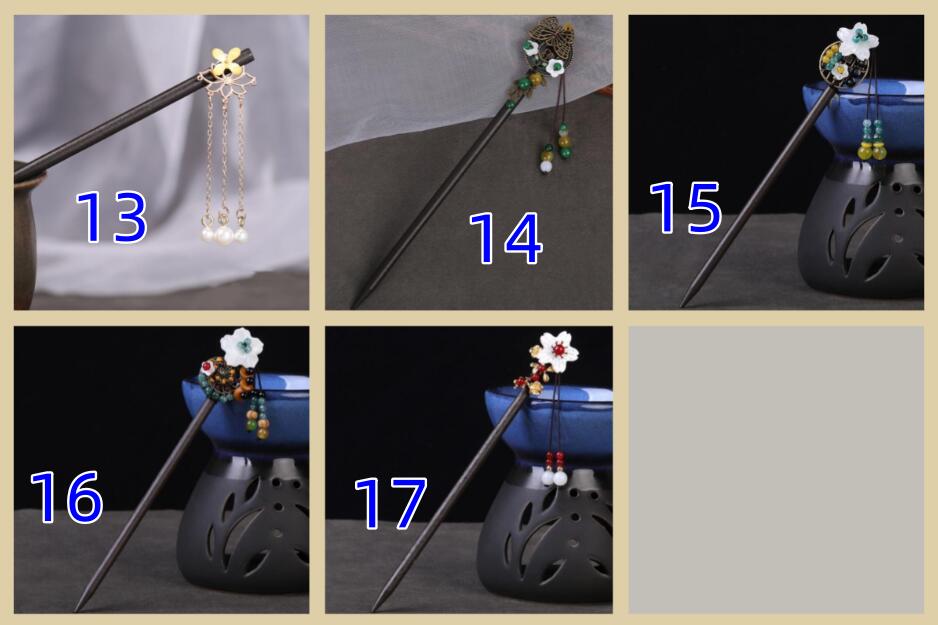 13

14

15

16

17