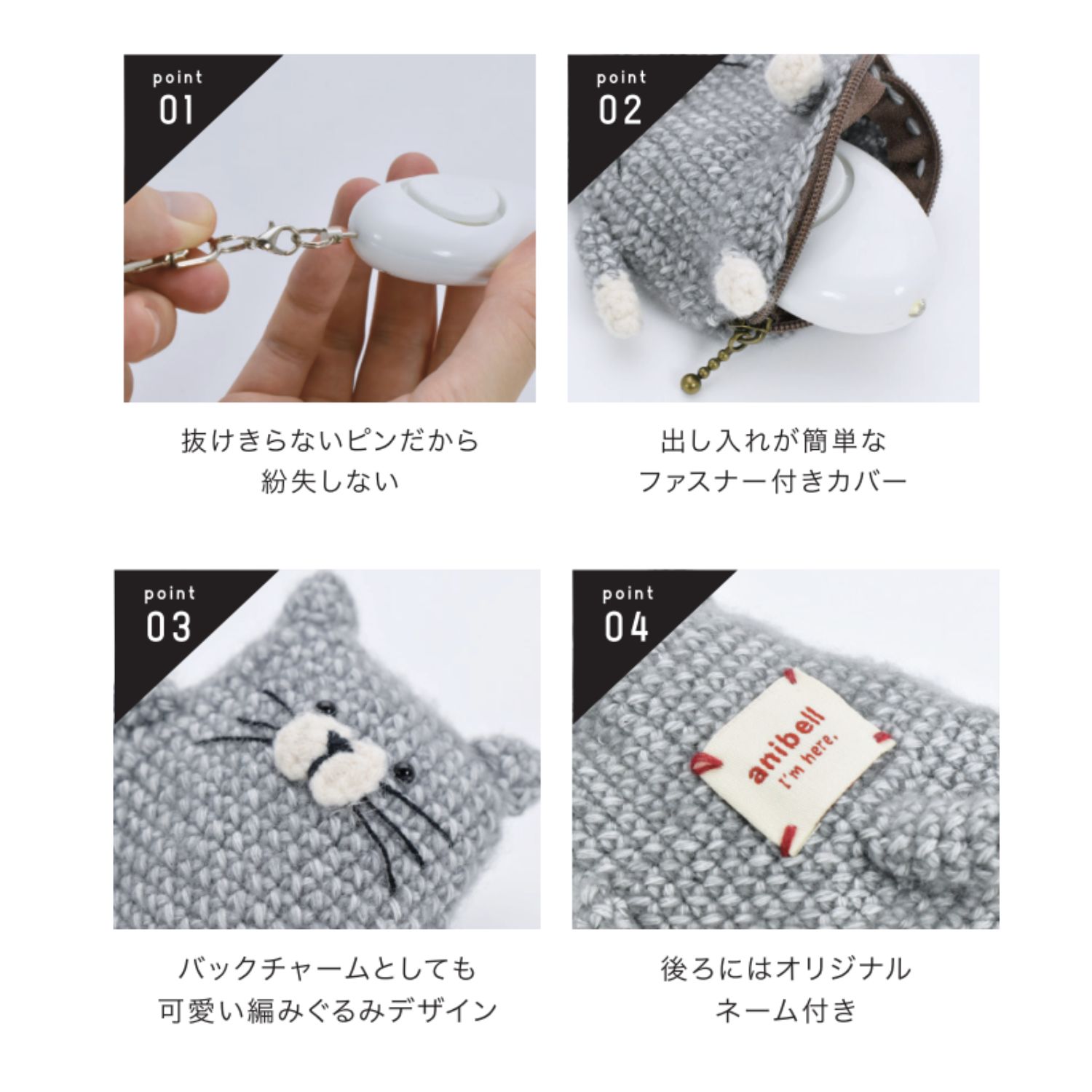 point
01

抜けきらないピンだから
紛失しない

point
02

出し入れが簡単な
ファスナー付きカバー

point
03

バックチャームとしても
可愛い編みぐるみデザイン

point
04

anibell
I'm here.

後ろにはオリジナル
ネーム付き