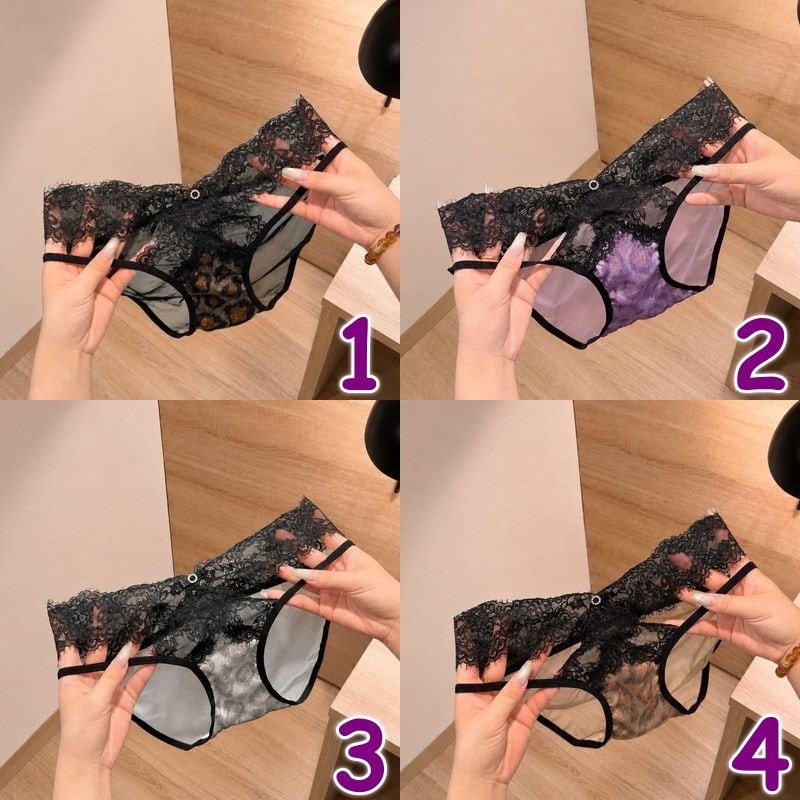 1
2
3
4