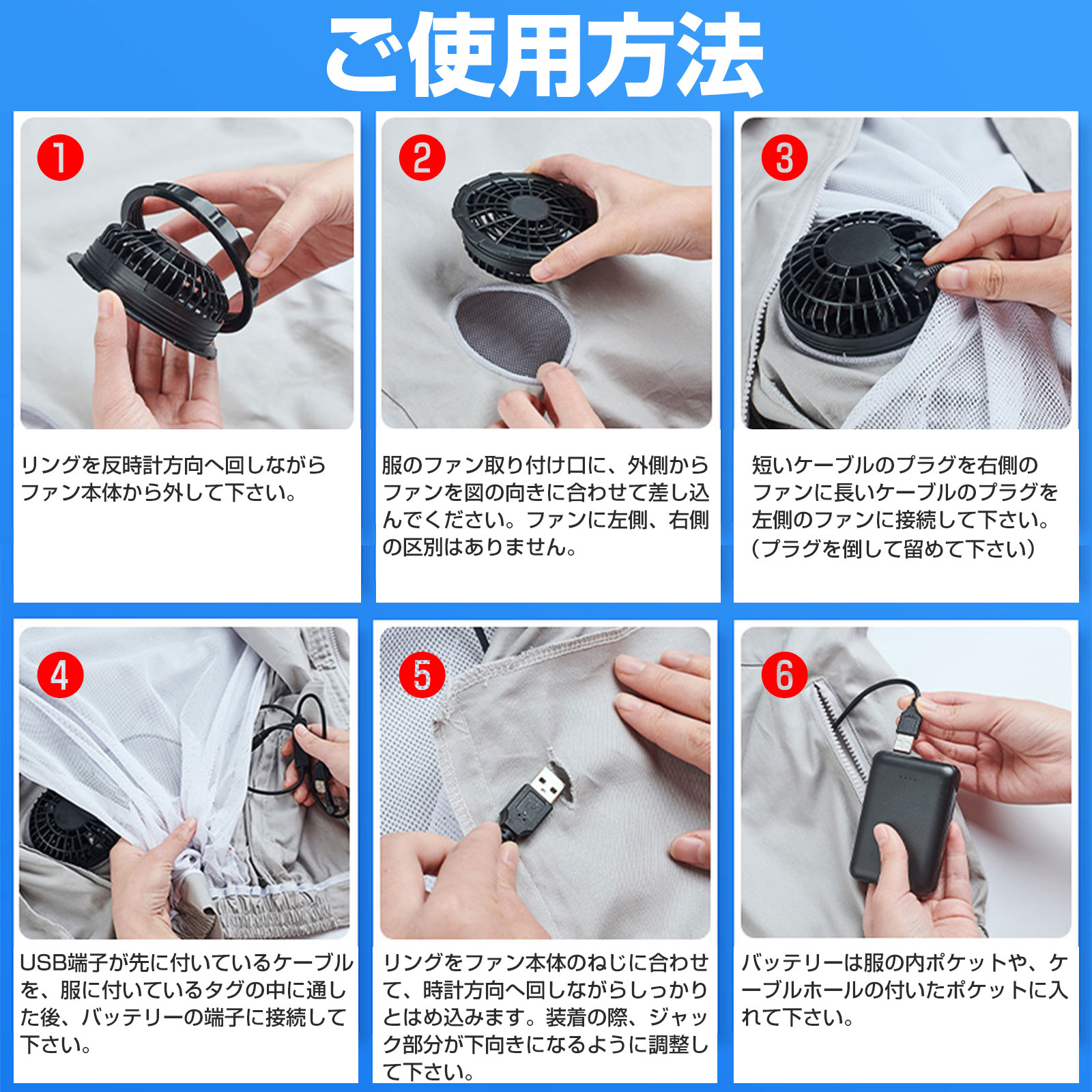 ご使用方法

1

リングを反時計方向へ回しながらファン本体から外して下さい。

2

服のファン取り付け口に、外側からファンを図の向きに合わせて差し込んでください。ファンに左側、右側の区別はありません。

3

短いケーブルのプラグを右側のファンに長いケーブルのプラグを左側のファンに接続して下さい。(プラグを倒して留めて下さい)

4

USB端子が先に付いているケーブルを、服に付いているタグの中に通した後、バッテリーの端子に接続して下さい。

5

リングをファン本体のねじに合わせて、時計方向へ回しながらしっかりとはめ込みます。装着の際、ジャック部分が下向きになるように調整して下さい。

6

バッテリーは服の内ポケットや、ケーブルホールの付いたポケットに入れて下さい。