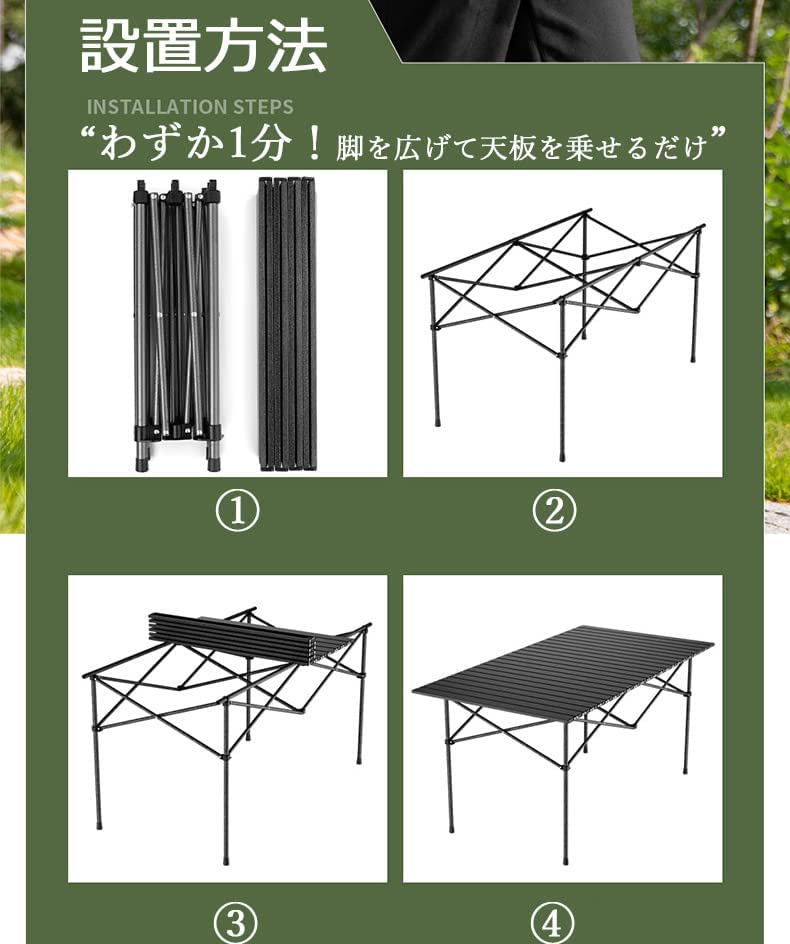 設置方法

INSTALLATION STEPS

“わずか1分！脚を広げて天板を乗せるだけ”

①

②

③

④