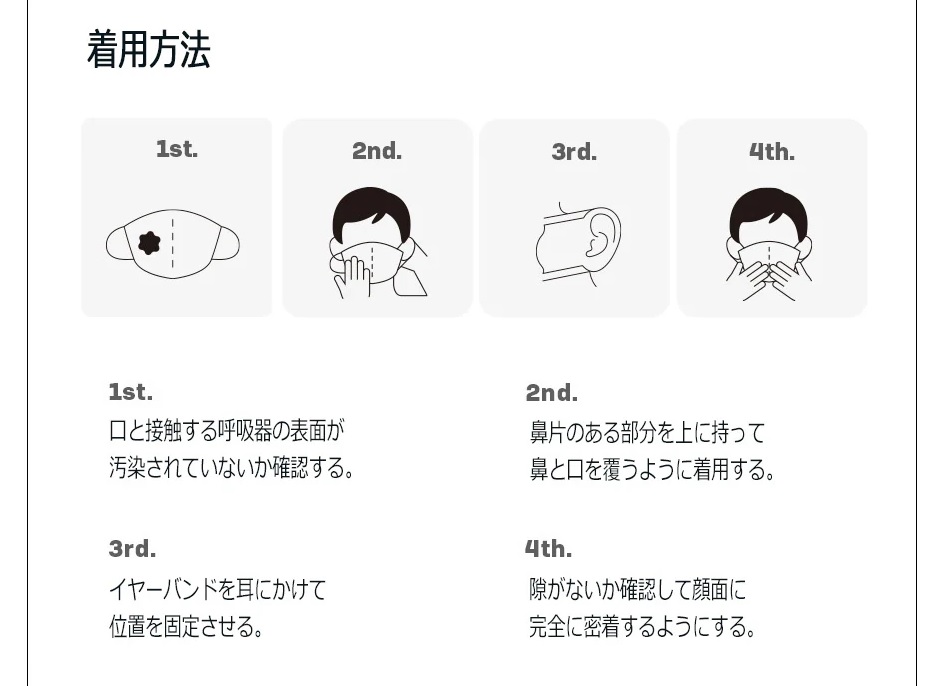 着用方法

1st.

2nd.

3rd.

4th.

1st.
口と接触する呼吸器の表面が汚染されていないか確認する。

2nd.
鼻片のある部分を上に持って鼻と口を覆うように着用する。

3rd.
イヤーバンドを耳にかけて位置を固定させる。

4th.
隙がないか確認して顔面に完全に密着するようにする。