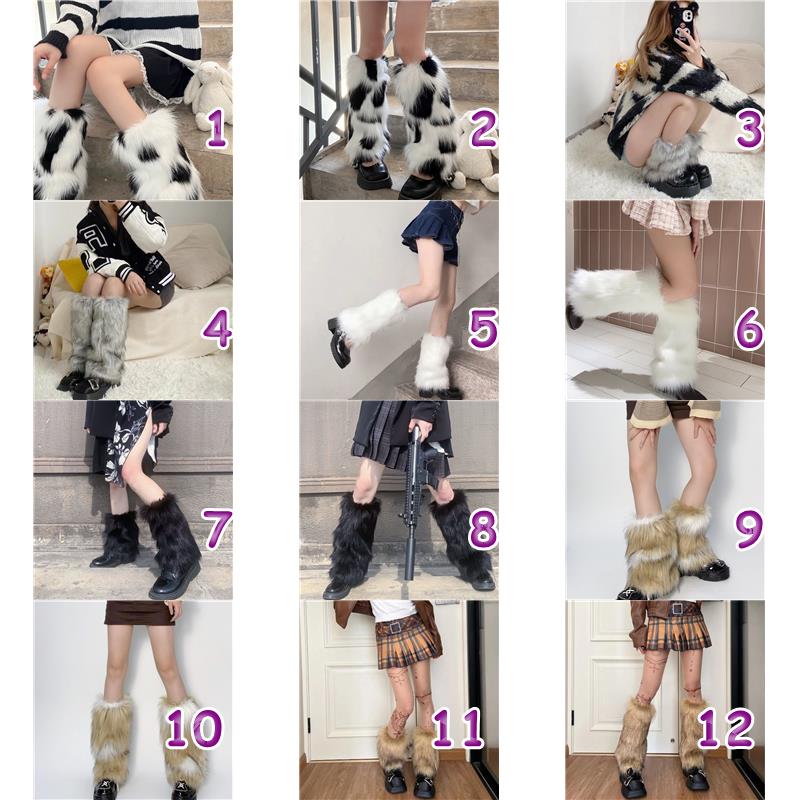 1
2
3
4
5
6
7
8
9
10
11
12