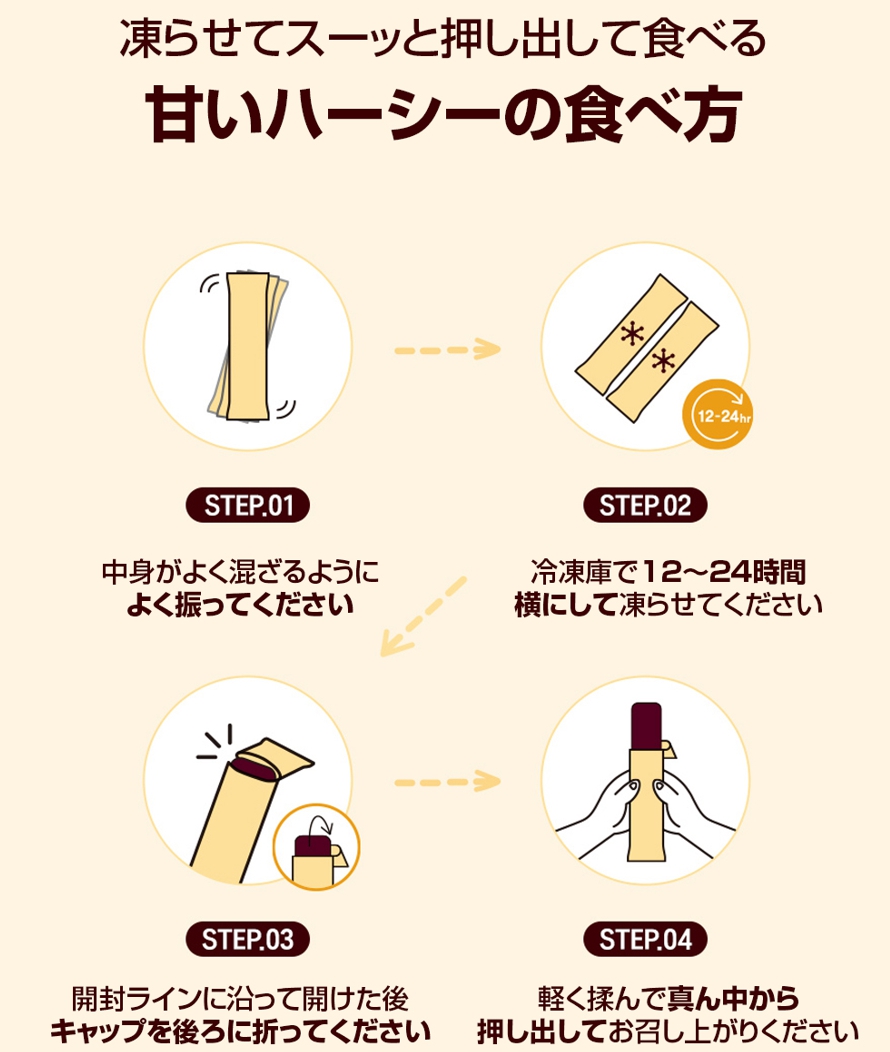 凍らせてスーッと押し出して食べる

甘いハーシーの食べ方

12-24hr

STEP.01

中身がよく混ざるように
よく振ってください

STEP.02

冷凍庫で12～24時間
横にして凍らせてください

STEP.03

開封ラインに沿って開けた後
キャップを後ろに折ってください

STEP.04

軽く揉んで真ん中から
押し出してお召し上がりください